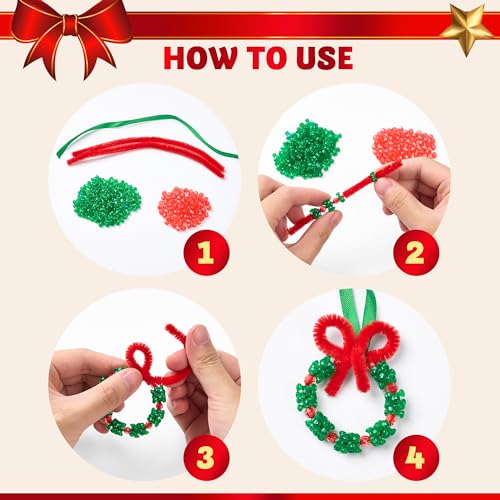 HOW TO USE

1

2

3

4